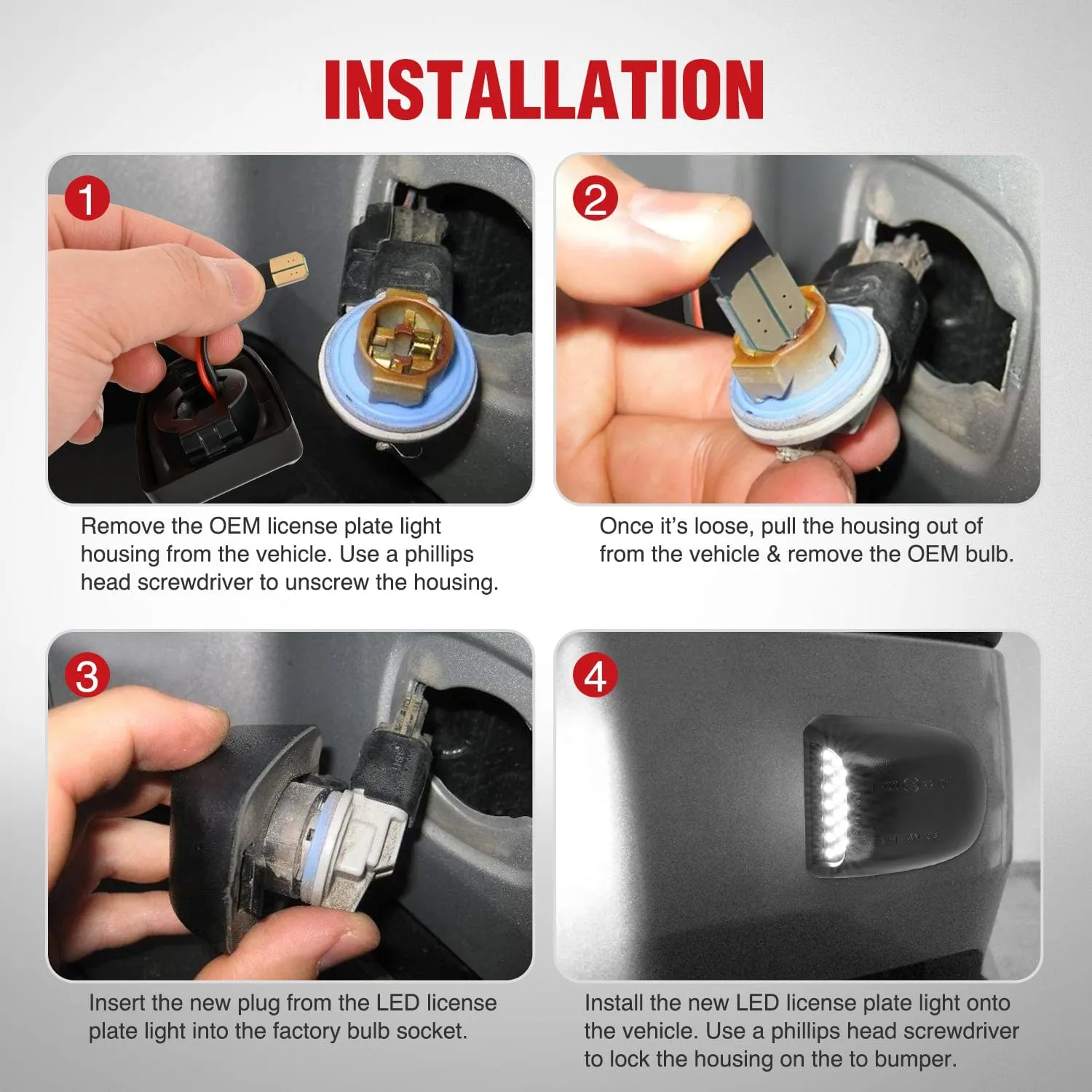 INSTALLATION

1

Remove the OEM license plate light housing from the vehicle. Use a phillips head screwdriver to unscrew the housing.

2

Once it's loose, pull the housing out of from the vehicle & remove the OEM bulb.

3

Insert the new plug from the LED license plate light into the factory bulb socket.

4

Install the new LED license plate light onto the vehicle. Use a phillips head screwdriver to lock the housing on the to bumper.