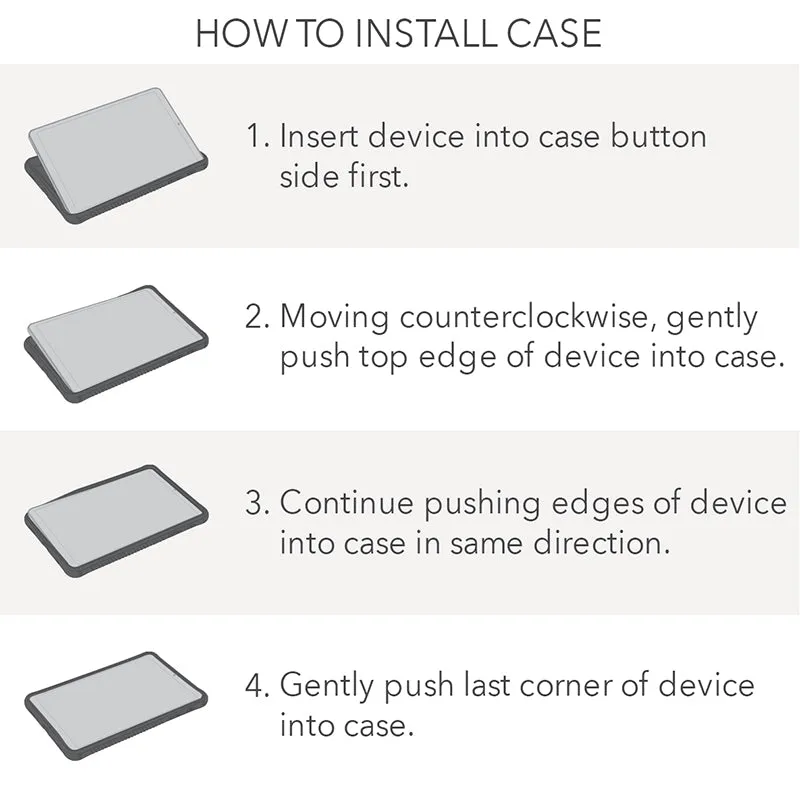 HOW TO INSTALL CASE

1. Insert device into case button side first.

2. Moving counterclockwise, gently push top edge of device into case.

3. Continue pushing edges of device into case in same direction.

4. Gently push last corner of device into case.